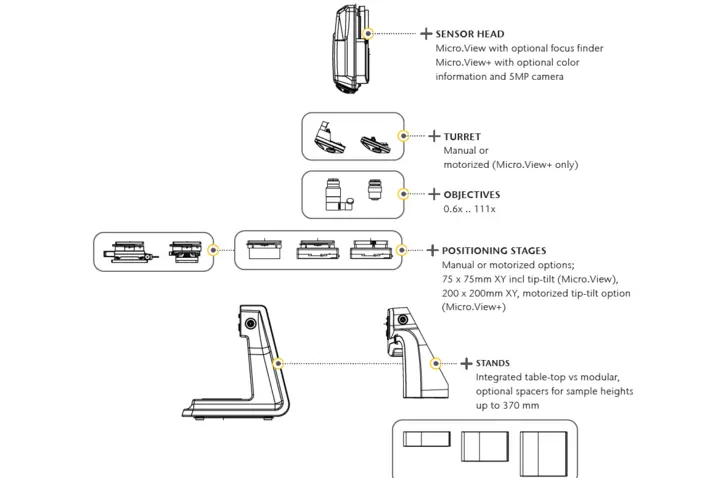 + SENSOR HEAD
Micro.View with optional focus finder
Micro.View+ with optional color information and 5MP camera

+ TURRET
Manual or motorized (Micro.View+ only)

+ OBJECTIVES
0.6x .. 111x

+ POSITIONING STAGES
Manual or motorized options;
75 x 75mm XY incl tip-tilt (Micro.View),
200 x 200mm XY, motorized tip-tilt option (Micro.View+)

+ STANDS
Integrated table-top vs modular, optional spacers for sample heights up to 370 mm